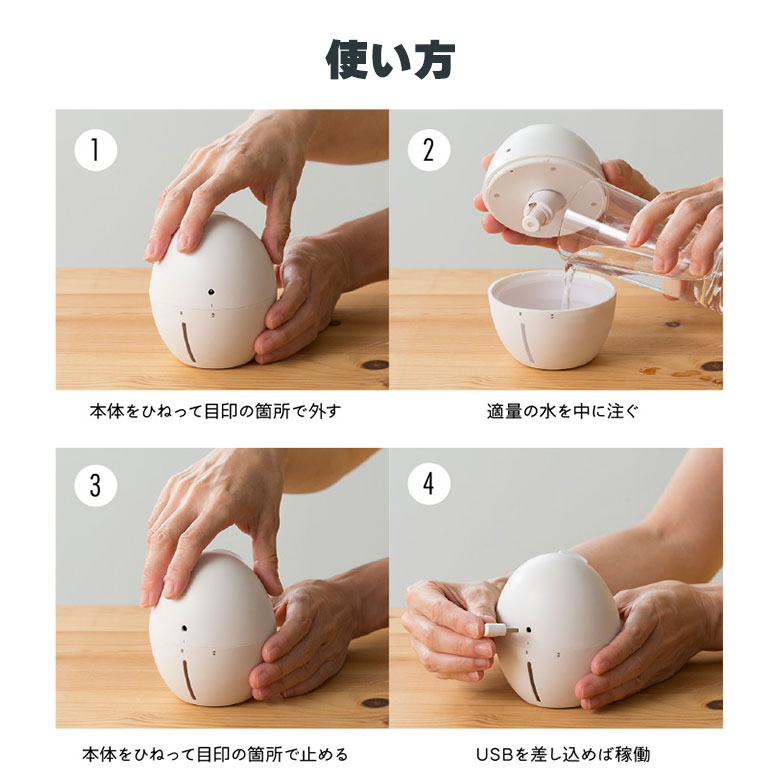 使い方

1

本体をひねって目印の箇所で外す

2

適量の水を中に注ぐ

3

本体をひねって目印の箇所で止める

4

USBを差し込めば稼働