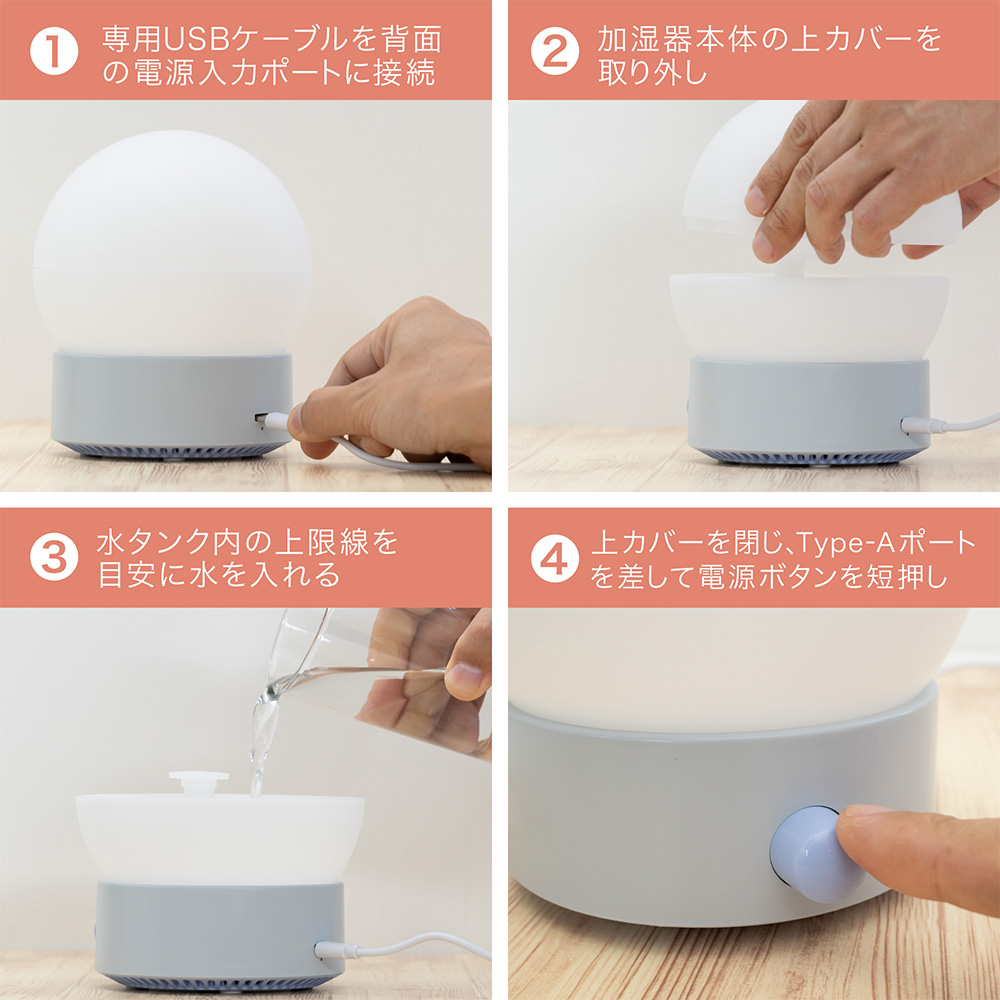 1 専用USBケーブルを背面の電源入力ポートに接続

2 加湿器本体の上カバーを取り外し

3 水タンク内の上限線を目安に水を入れる

4 上カバーを閉じ、Type-Aポートを差して電源ボタンを短押し