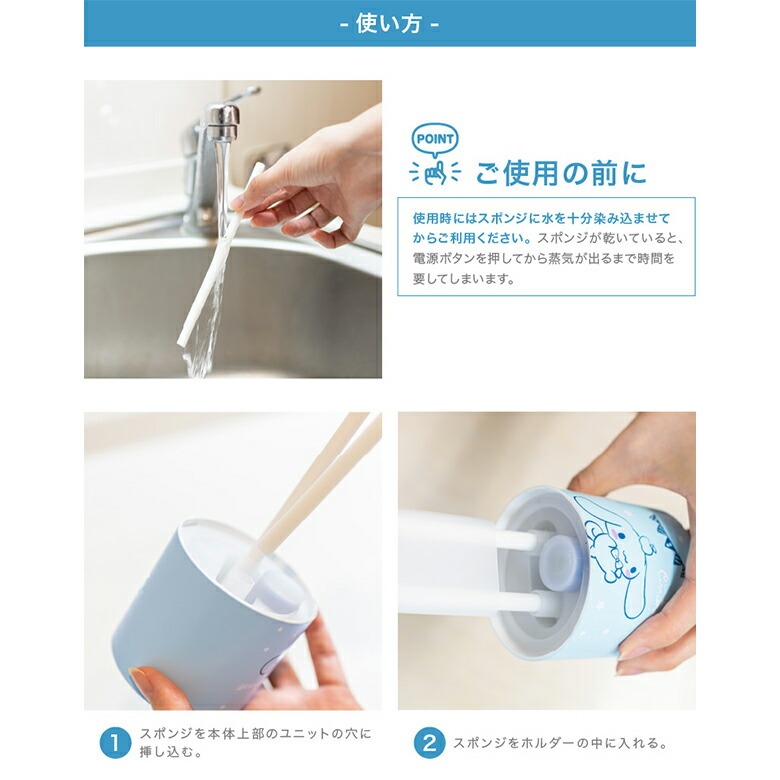 - 使い方 -

POINT

ご使用の前に

使用時にはスポンジに水を十分染み込ませてからご利用ください。スポンジが乾いていると、電源ボタンを押してから蒸気が出るまで時間を要してしまいます。

1 スポンジを本体上部のユニットの穴に挿し込む。

2 スポンジをホルダーの中に入れる。