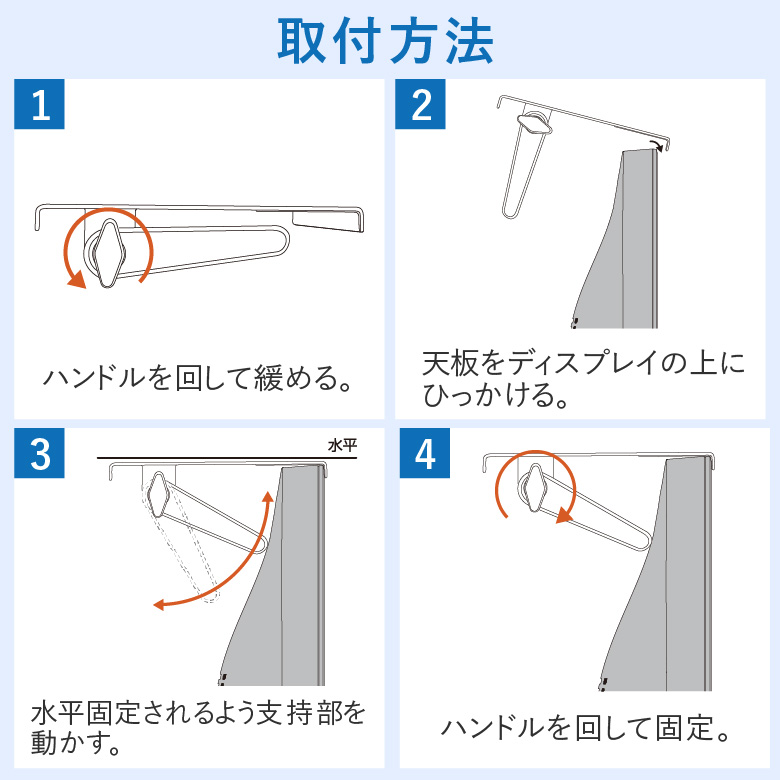 取付方法

1

ハンドルを回して緩める。

2

天板をディスプレイの上にひっかける。

3

水平

水平固定されるよう支持部を動かす。

4

ハンドルを回して固定。