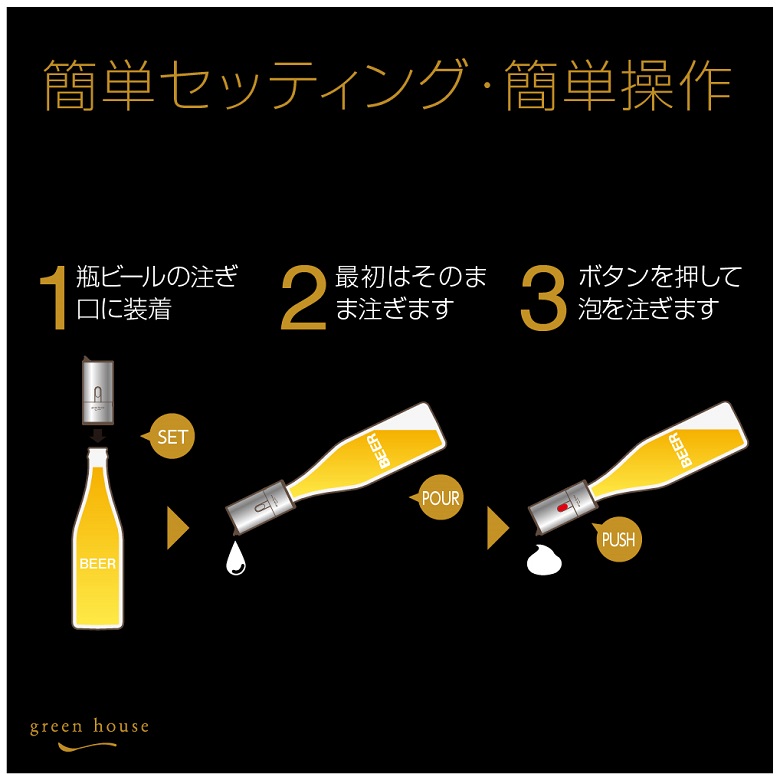 簡単セッティング・簡単操作

1 瓶ビールの注ぎ口に装着

2 最初はそのまま注ぎます

3 ボタンを押して泡を注ぎます

SET

BEER

BEER

POUR

BEER

PUSH

green house