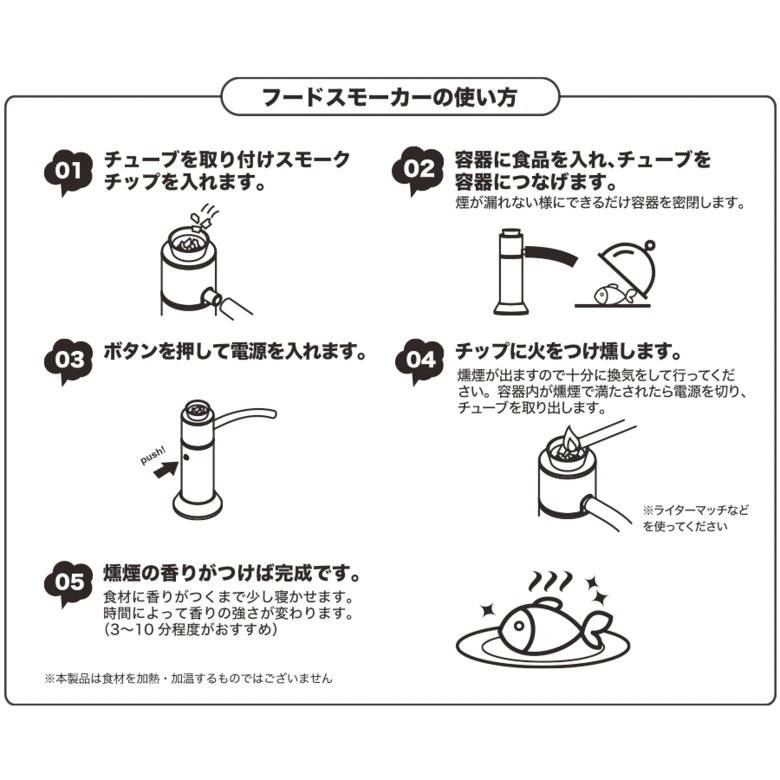 フードスモーカーの使い方

01 チューブを取り付けスモークチップを入れます。

02 容器に食品を入れ、チューブを容器につなげます。
煙が漏れない様にできるだけ容器を密閉します。

03 ボタンを押して電源を入れます。

push!

04 チップに火をつけ燻します。
燻煙が出ますので十分に換気をして行ってください。容器内が燻煙で満たされたら電源を切り、チューブを取り出します。

※ライターマッチなどを使ってください

05 燻煙の香りがつけば完成です。
食材に香りがつくまで少し寝かせます。
時間によって香りの強さが変わります。
（3〜10 分程度がおすすめ）

※本製品は食材を加熱・加温するものではございません