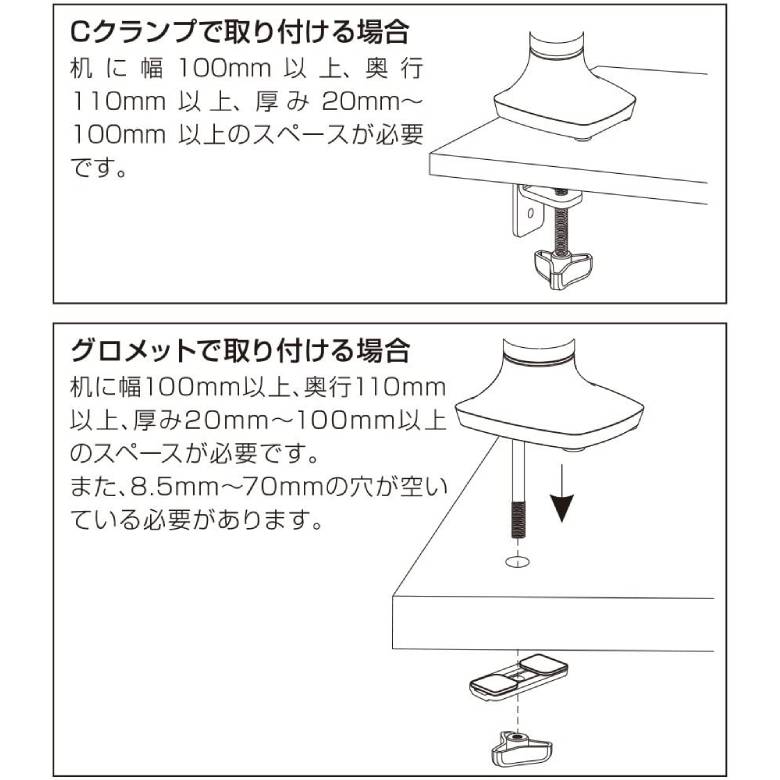 Cクランプで取り付ける場合

机に幅 100mm 以上、奥行 110mm 以上、厚み 20mm～100mm 以上のスペースが必要です。

グロメットで取り付ける場合

机に幅100mm以上、奥行110mm以上、厚み20mm～100mm以上のスペースが必要です。

また、8.5mm～70mmの穴が空いている必要があります。