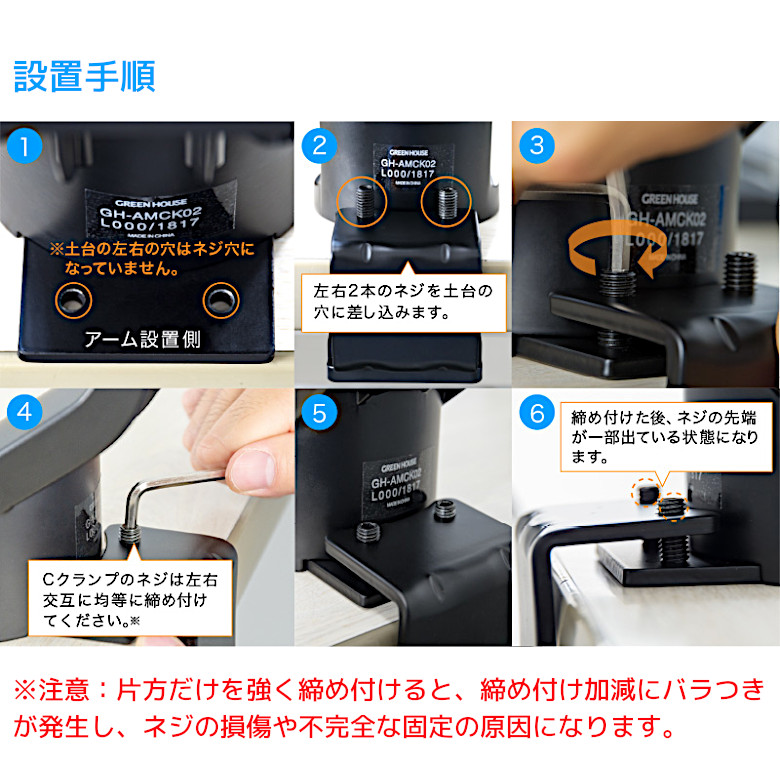 設置手順

1

GREEN HOUSE
GH-AMCK02
L000/1817
MADE IN CHINA

※土台の左右の穴はネジ穴になっていません。

アーム設置側

2

GREEN HOUSE
GH-AMCK02
L000/1817

左右2本のネジを土台の穴に差し込みます。

3

GREEN HOUSE
GH-AMCK02
L000/1817

4

Cクランプのネジは左右交互に均等に締め付けてください。※

5

GREEN HOUSE
GH-AMCK02
L000/1817
MADE IN CHINA

6

締め付けた後、ネジの先端が一部出ている状態になります。

※注意：片方だけを強く締め付けると、締め付け加減にバラつきが発生し、ネジの損傷や不完全な固定の原因になります。