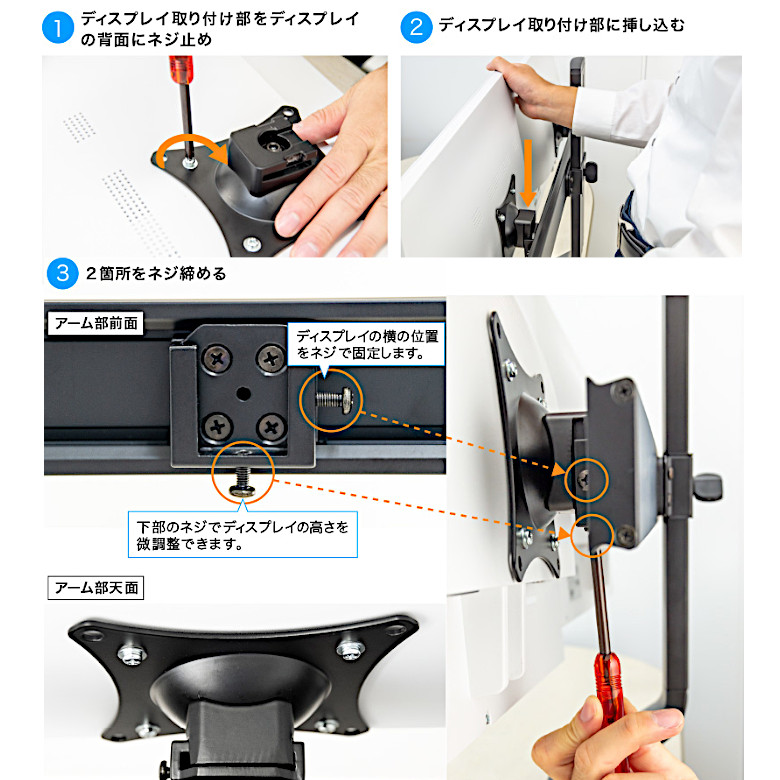 1 ディスプレイ取り付け部をディスプレイの背面にネジ止め

2 ディスプレイ取り付け部に挿し込む

3 2箇所をネジ締める

アーム部前面

ディスプレイの横の位置をネジで固定します。

下部のネジでディスプレイの高さを微調整できます。

アーム部天面